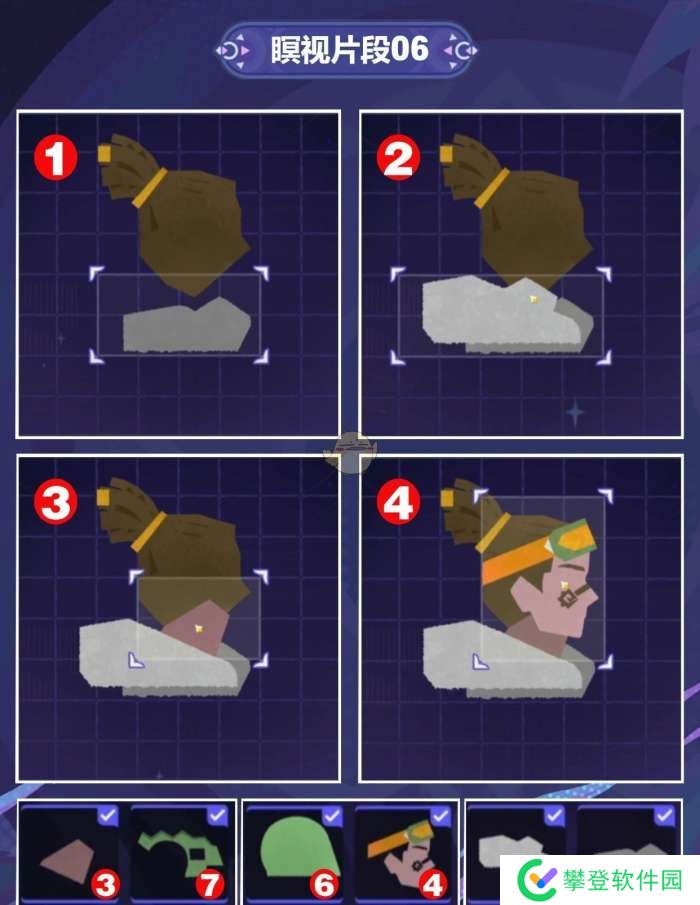 瞑视片段06

1

2

3

4

3 7 6 4

攀登软件园