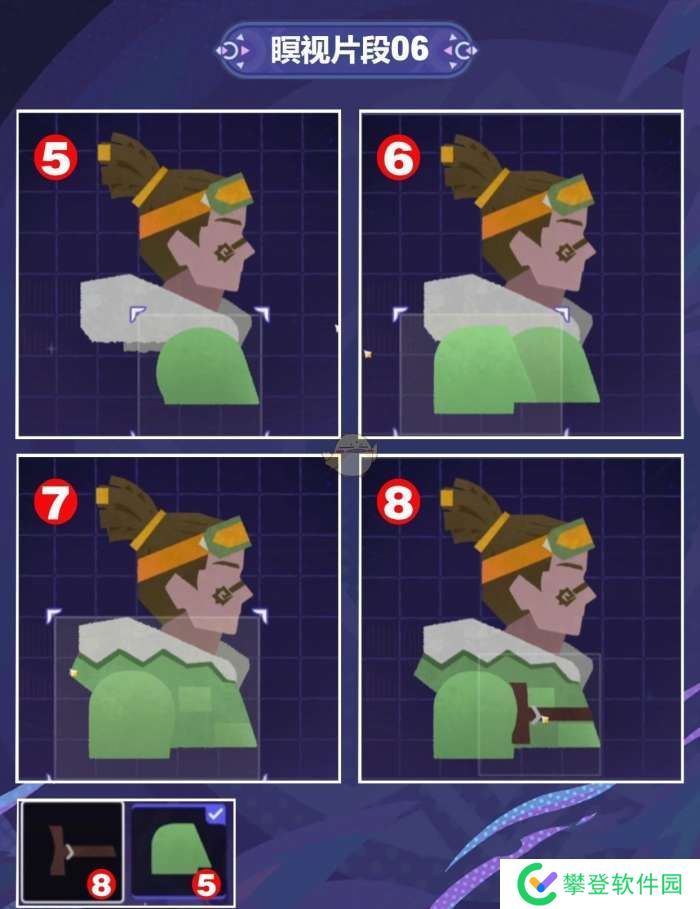 瞑视片段06

5

6

7

8

8

5

攀登软件园